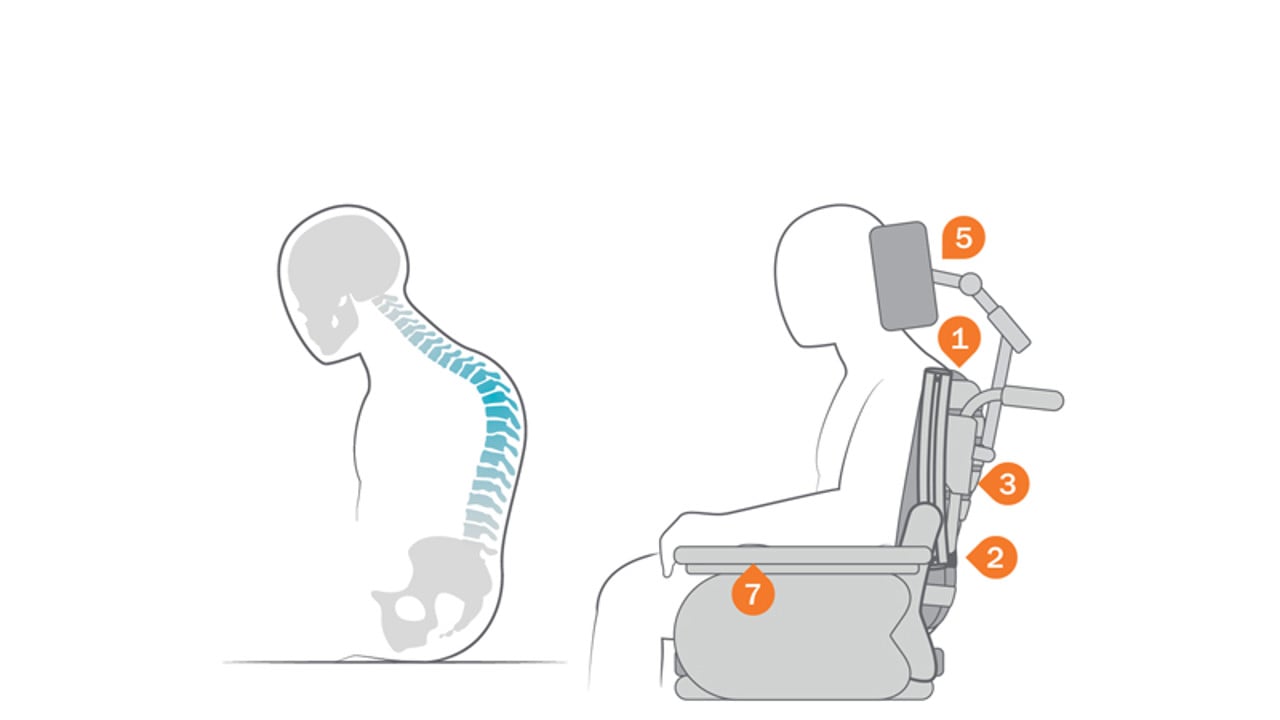 5
1
3
2
7