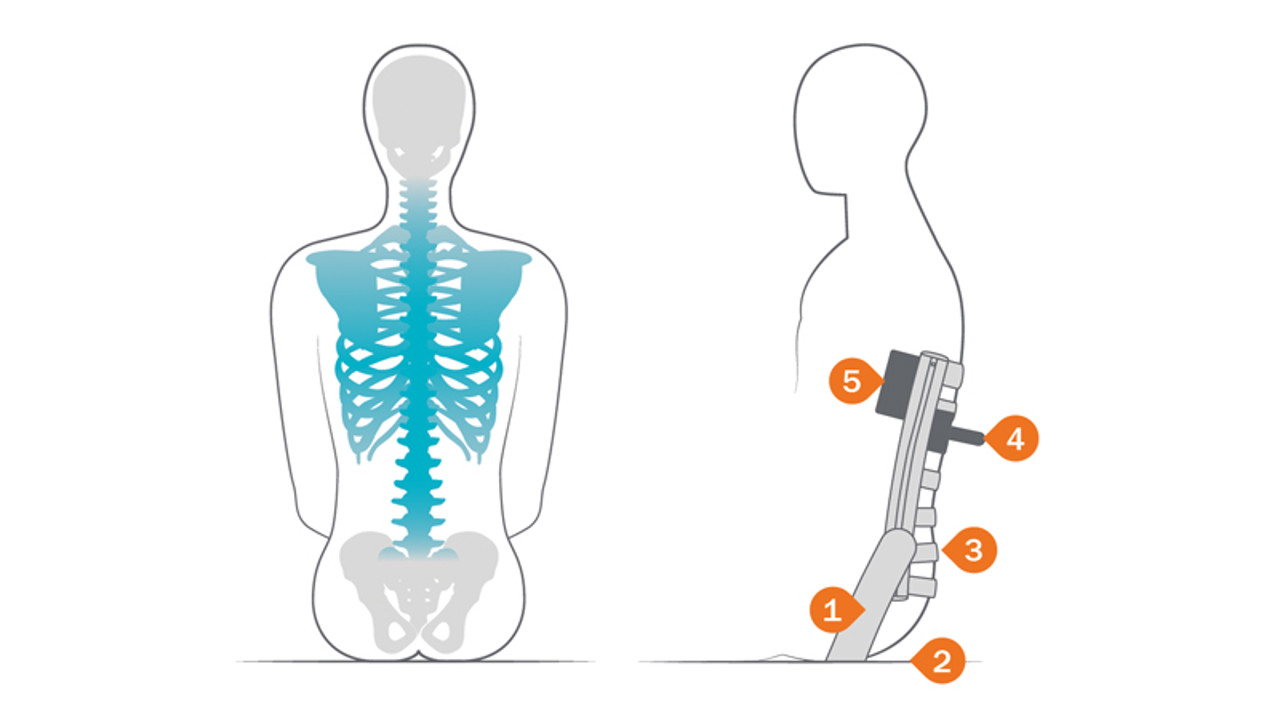 5
4
3
1
2