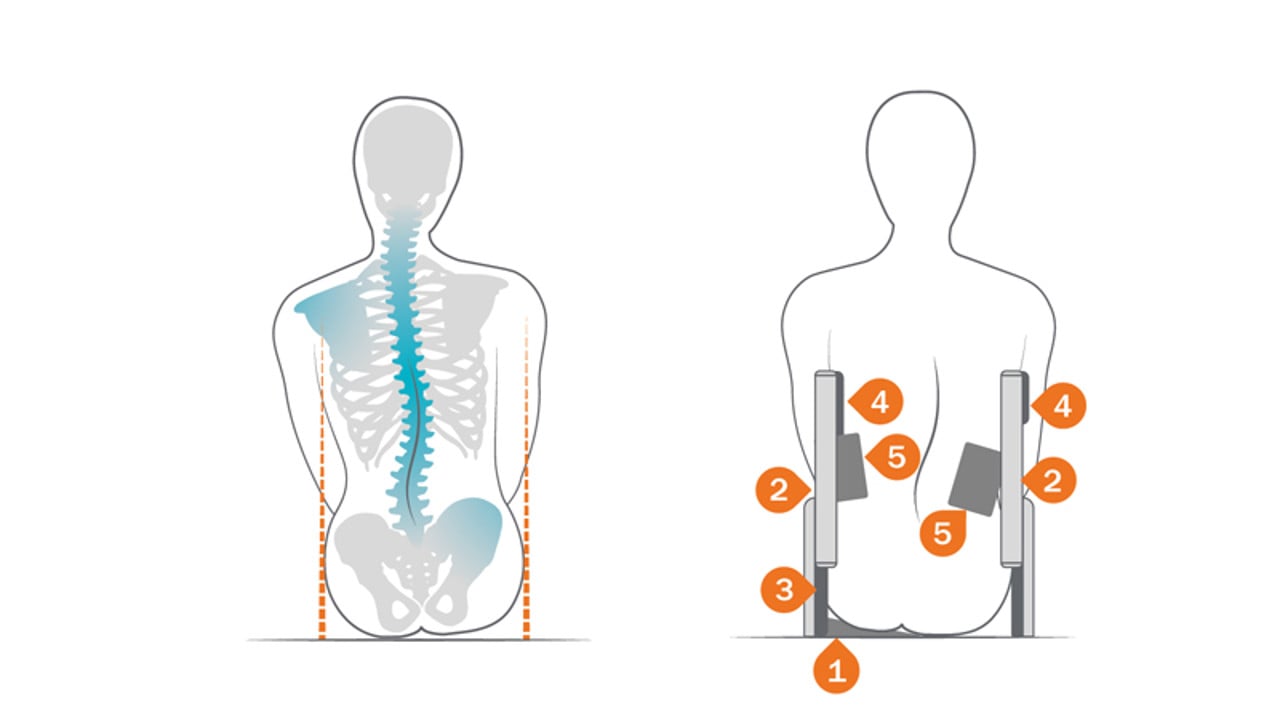 4
4
5
2
2
5
3
1