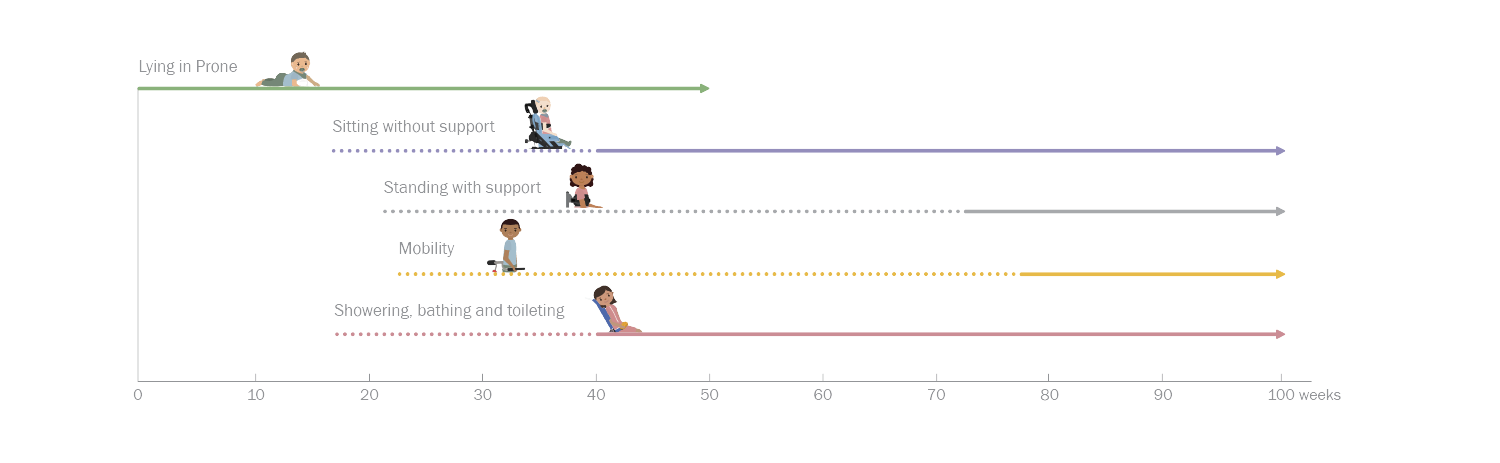 Lying in Prone

Sitting without support

Standing with support

Mobility

Showering, bathing and toileting

0 10 20 30 40 50 60 70 80 90 100 weeks