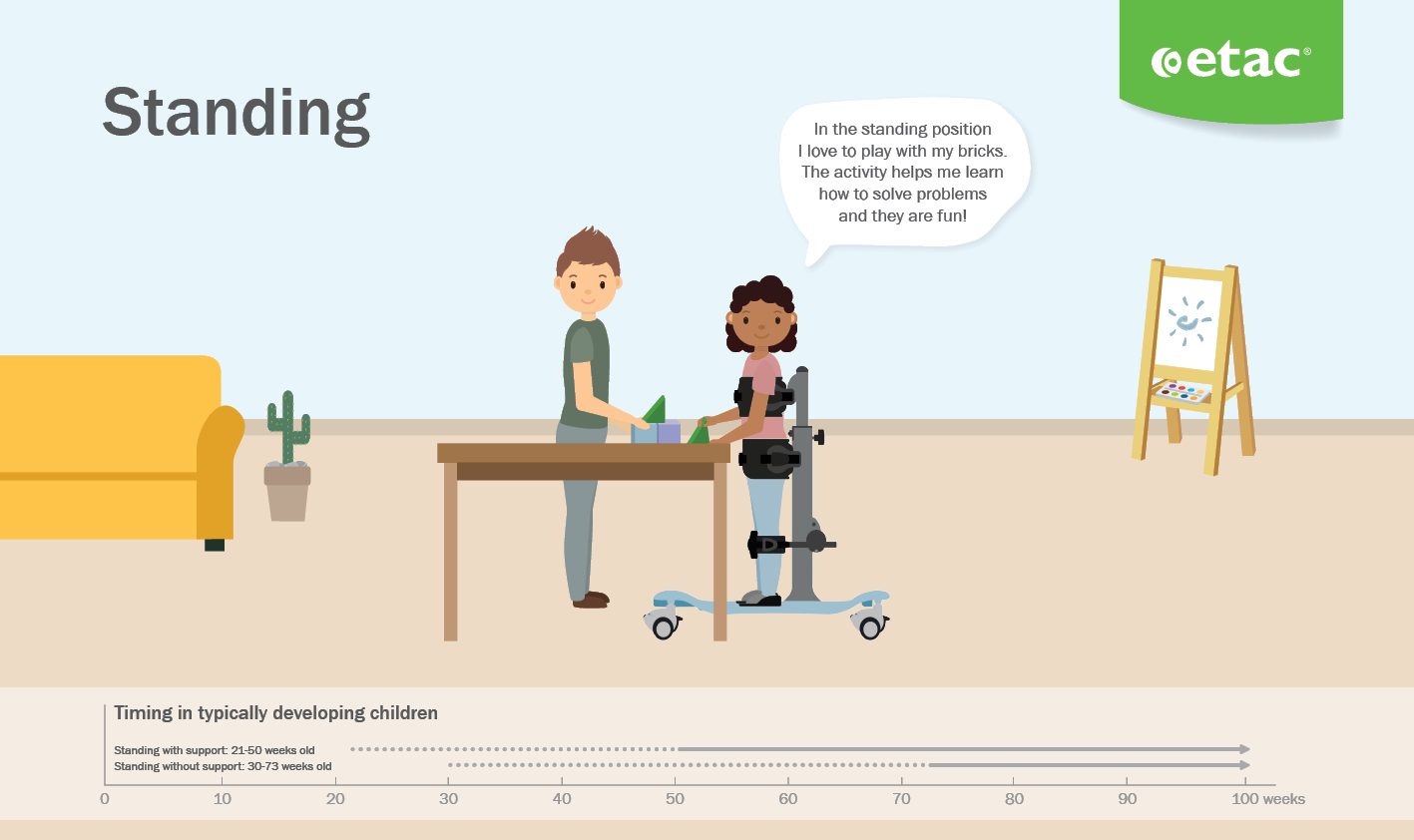 etac®

Standing

In the standing position I love to play with my bricks. The activity helps me learn how to solve problems and they are fun!

Timing in typically developing children

Standing with support: 21-50 weeks old
Standing without support: 30-73 weeks old

0 10 20 30 40 50 60 70 80 90 100 weeks