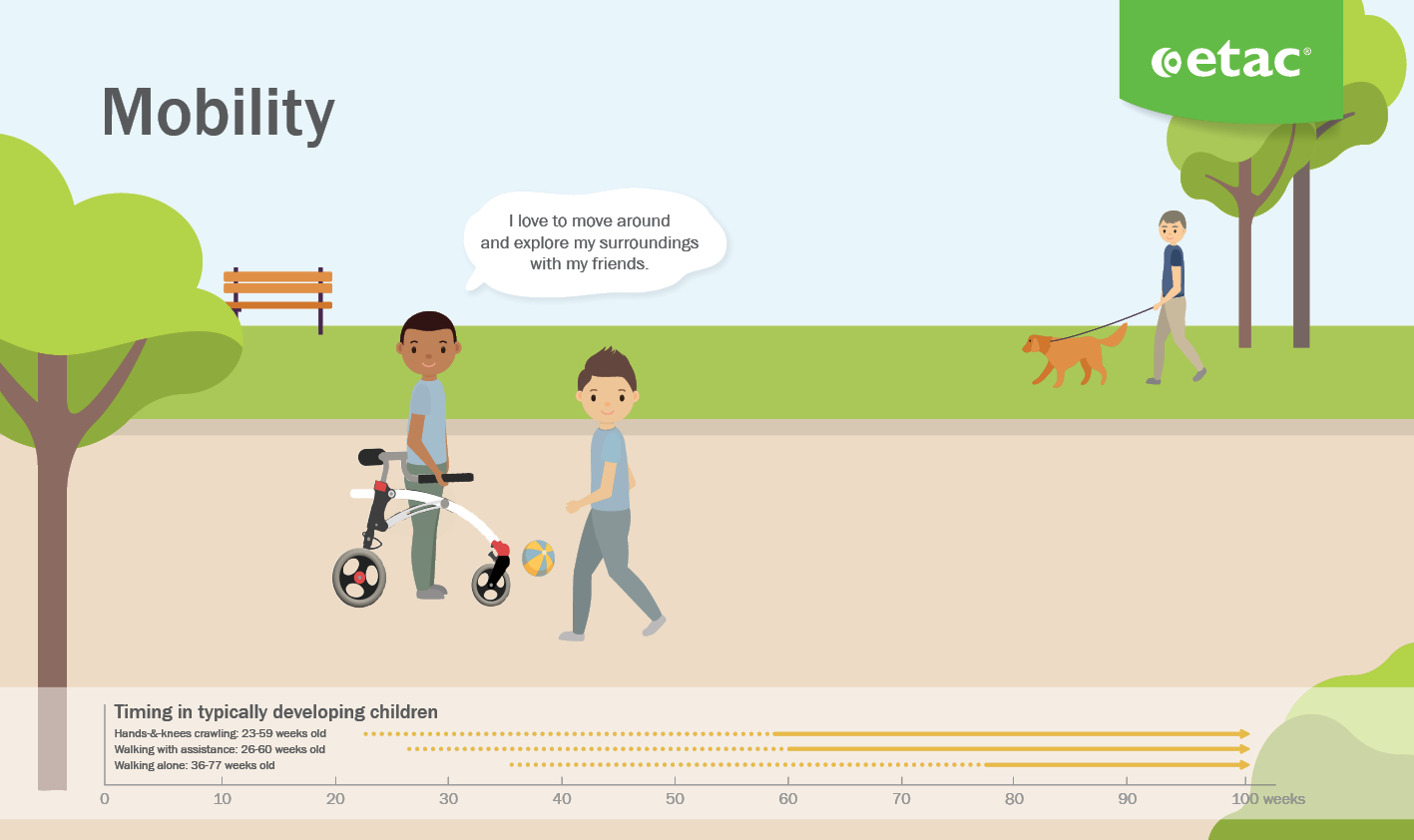 etac®

Mobility

I love to move around and explore my surroundings with my friends.

Timing in typically developing children
Hands-&-knees crawling: 23-59 weeks old
Walking with assistance: 26-60 weeks old
Walking alone: 36-77 weeks old

0 10 20 30 40 50 60 70 80 90 100 weeks