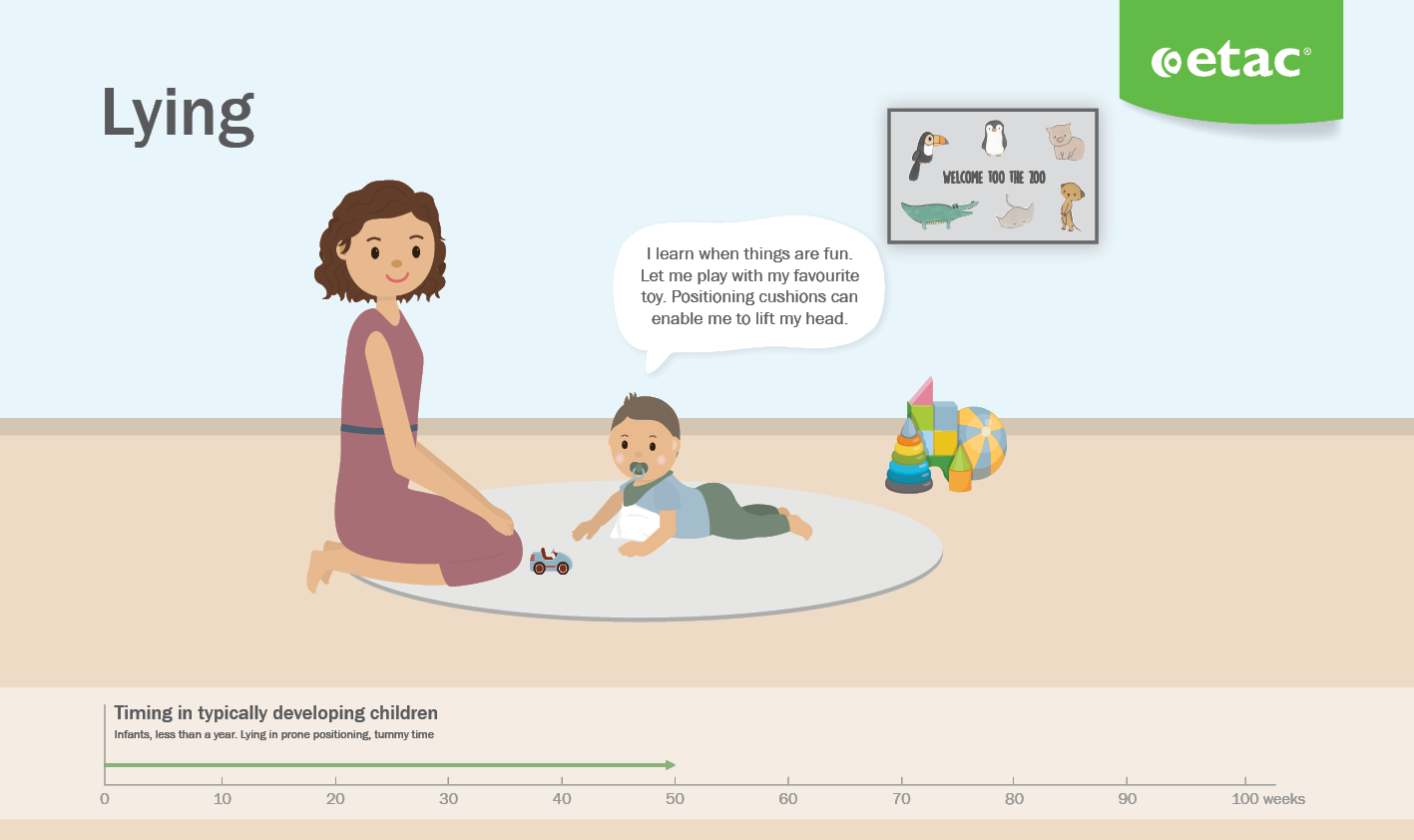 etac®

Lying

WELCOME TOO THE ZOO

I learn when things are fun. Let me play with my favourite toy. Positioning cushions can enable me to lift my head.

Timing in typically developing children

Infants, less than a year. Lying in prone positioning, tummy time

0 10 20 30 40 50 60 70 80 90 100 weeks