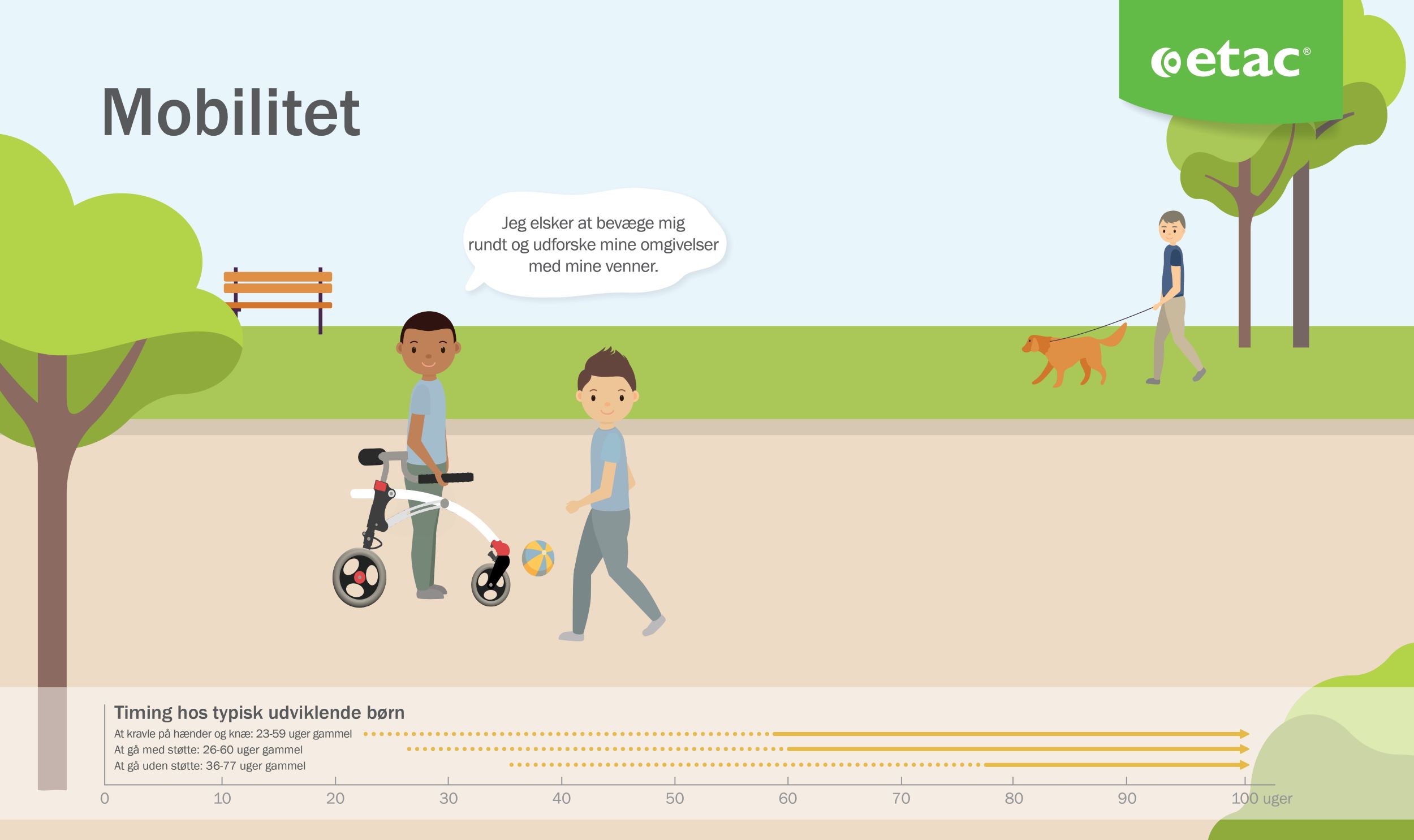 etac®

Mobilitet

Jeg elsker at bevæge mig rundt og udforske mine omgivelser med mine venner.

Timing hos typisk udviklende børn

At kravle på hænder og knæ: 23-59 uger gammel
At gå med støtte: 26-60 uger gammel
At gå uden støtte: 36-77 uger gammel

0 10 20 30 40 50 60 70 80 90 100 uger