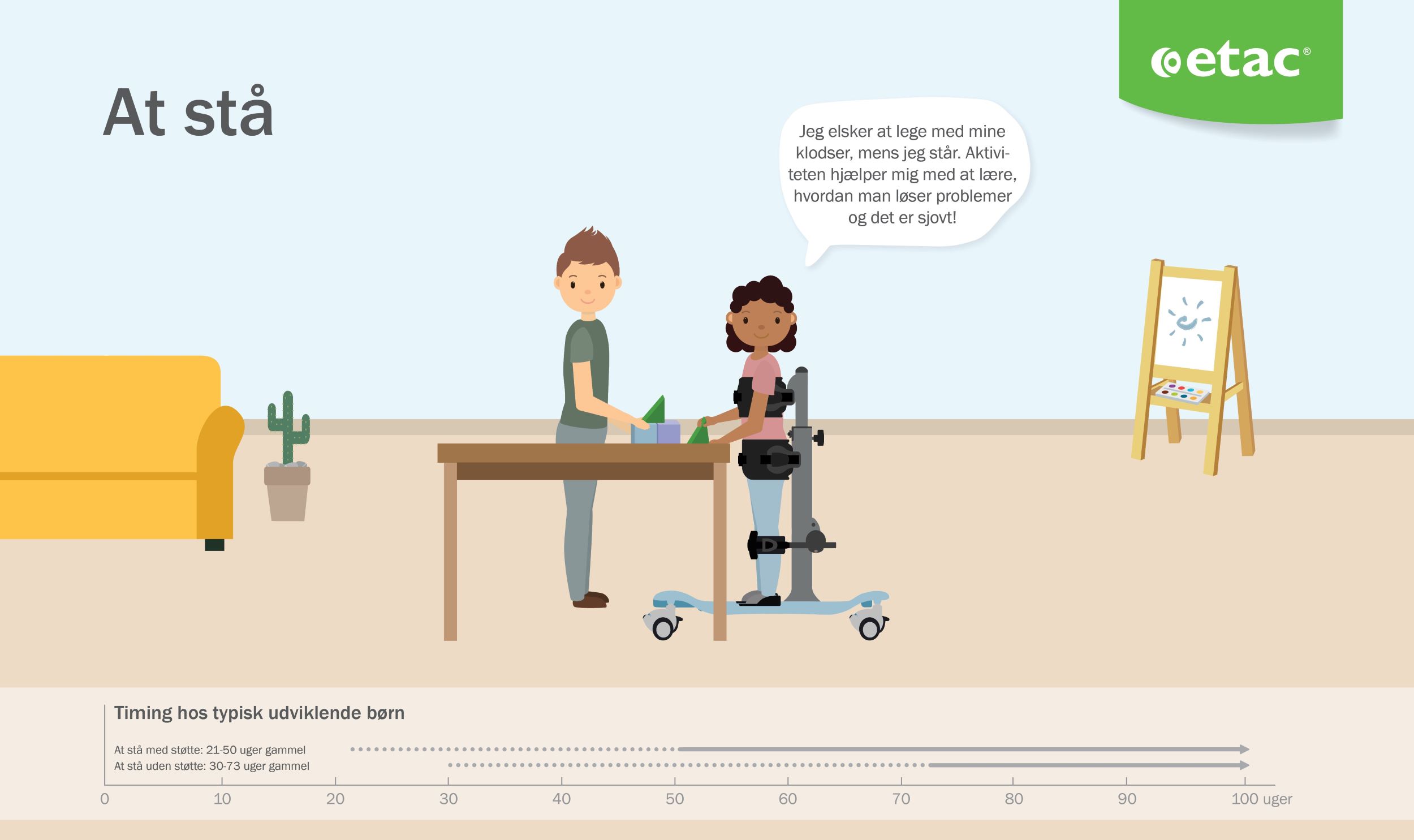 etac®

At stå

Jeg elsker at lege med mine klodser, mens jeg står. Aktiviteten hjælper mig med at lære, hvordan man løser problemer og det er sjovt!

Timing hos typisk udviklende børn

At stå med støtte: 21-50 uger gammel
At stå uden støtte: 30-73 uger gammel

0 10 20 30 40 50 60 70 80 90 100 uger