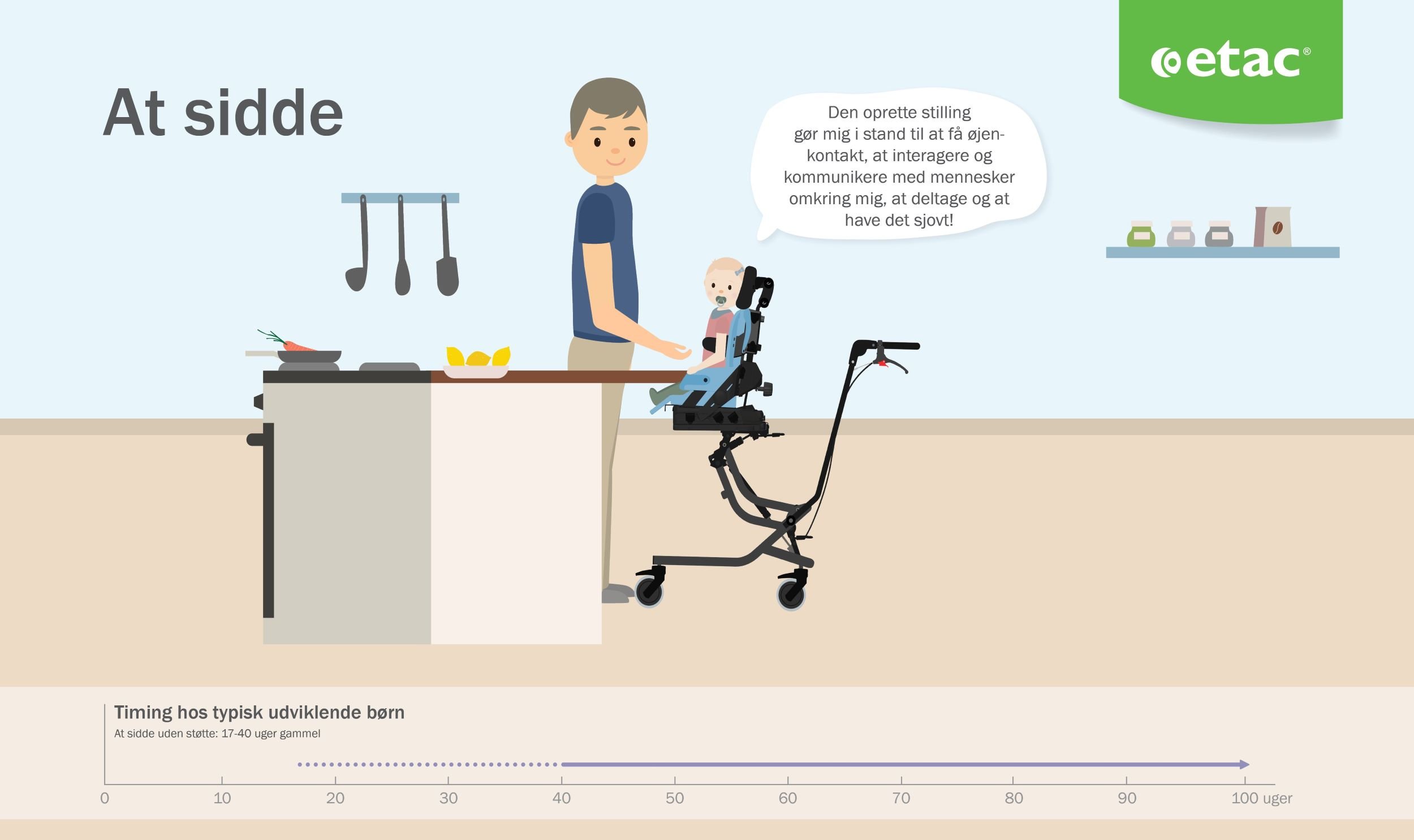 etac®

At sidde

Den oprette stilling gør mig i stand til at få øjenkontakt, at interagere og kommunikere med mennesker omkring mig, at deltage og at have det sjovt!

Timing hos typisk udviklende børn

At sidde uden støtte: 17-40 uger gammel

0 10 20 30 40 50 60 70 80 90 100 uger