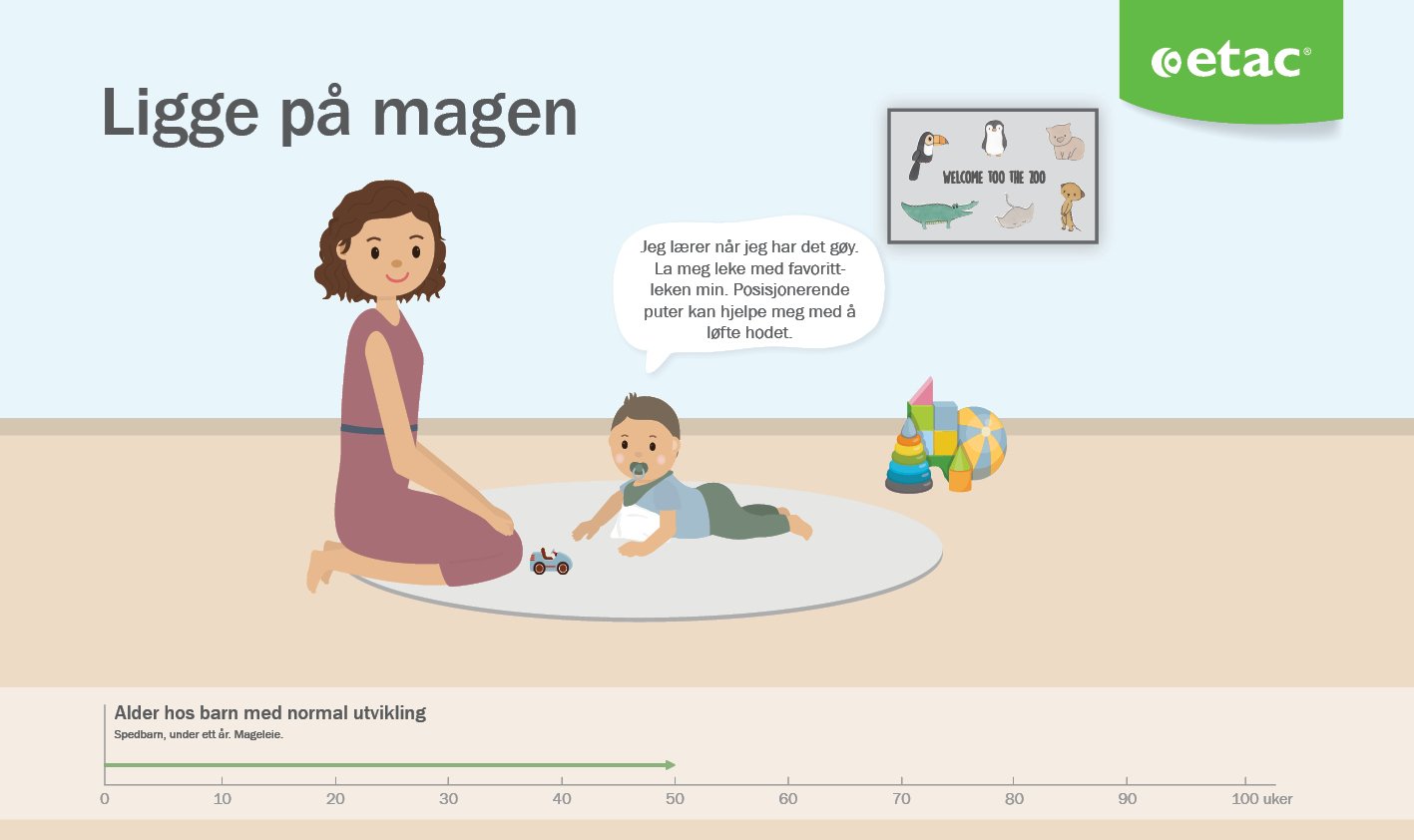 etac®

Ligge på magen

WELCOME TOO THE ZOO

Jeg lærer når jeg har det gøy. La meg leke med favorittleken min. Posisjonerende puter kan hjelpe meg med å løfte hodet.

Alder hos barn med normal utvikling
Spedbarn, under ett år. Mageleie.

0 10 20 30 40 50 60 70 80 90 100 uker