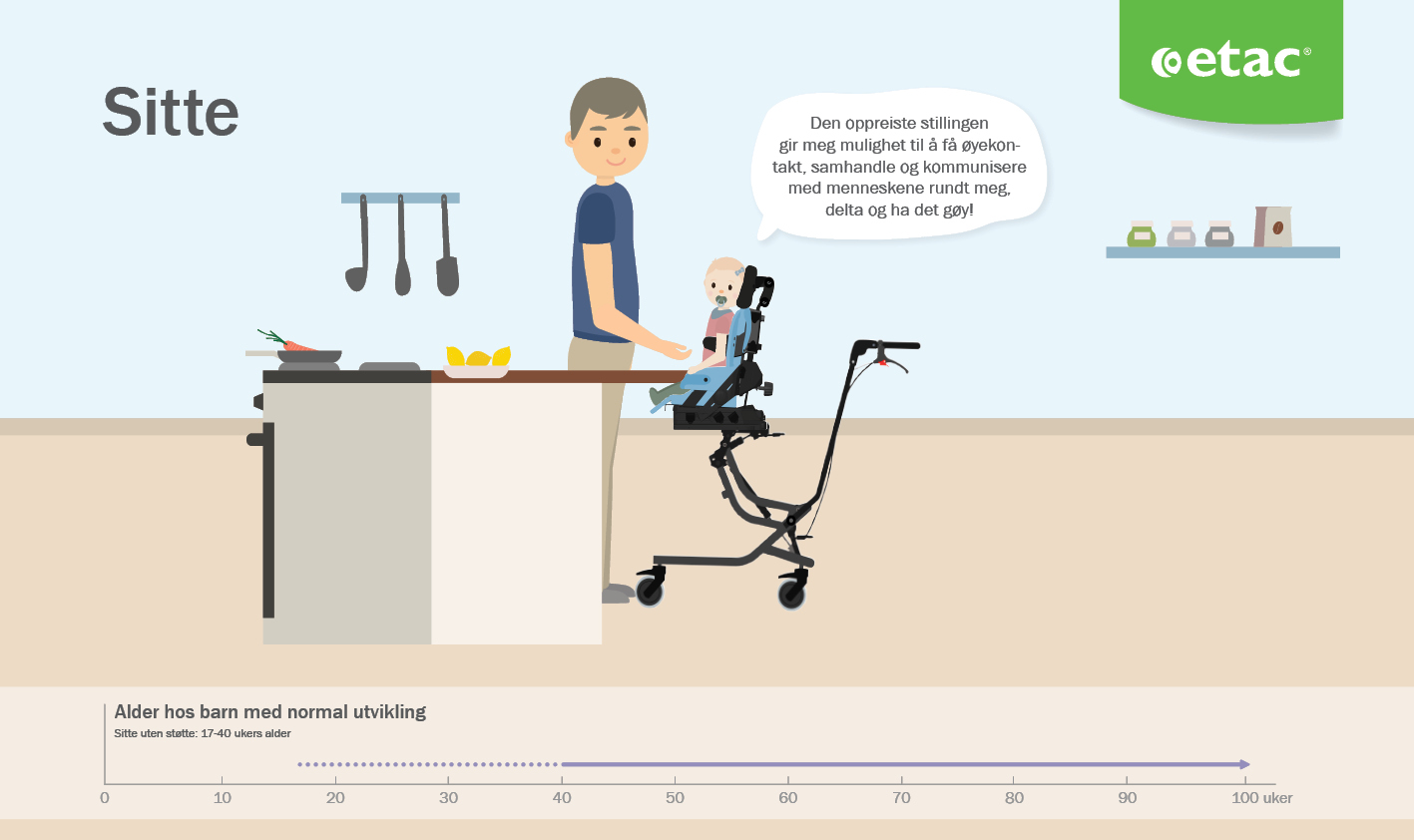 etac®

Sitte

Den oppreiste stillingen gir meg mulighet til å få øyekontakt, samhandle og kommunisere med menneskene rundt meg, delta og ha det gøy!

Alder hos barn med normal utvikling
Sitte uten støtte: 17-40 ukers alder

0 10 20 30 40 50 60 70 80 90 100 uker