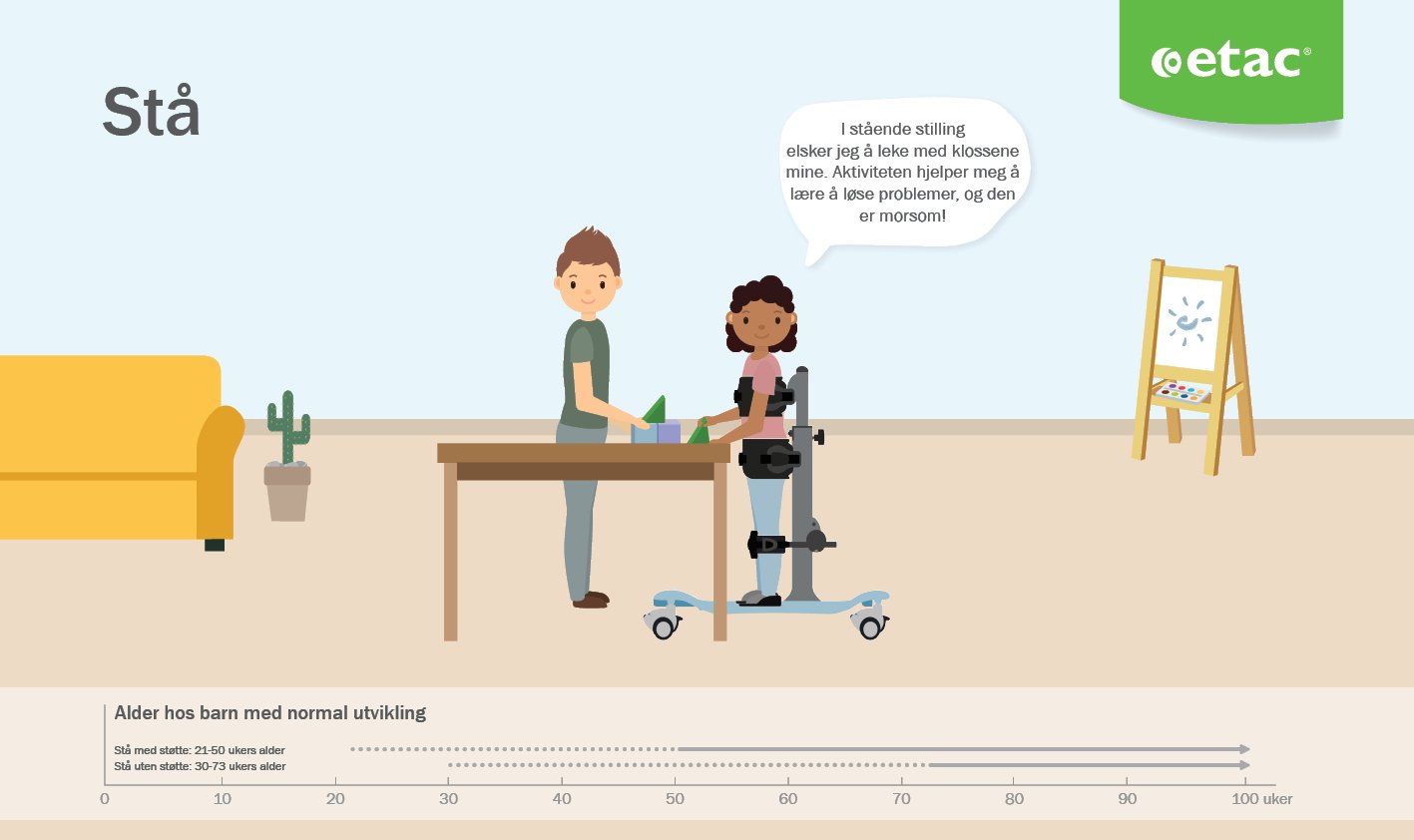 etac®

Stå

I stående stilling elsker jeg å leke med klossene mine. Aktiviteten hjelper meg å lære å løse problemer, og den er morsom!

Alder hos barn med normal utvikling

Stå med støtte: 21-50 ukers alder
Stå uten støtte: 30-73 ukers alder

0 10 20 30 40 50 60 70 80 90 100 uker