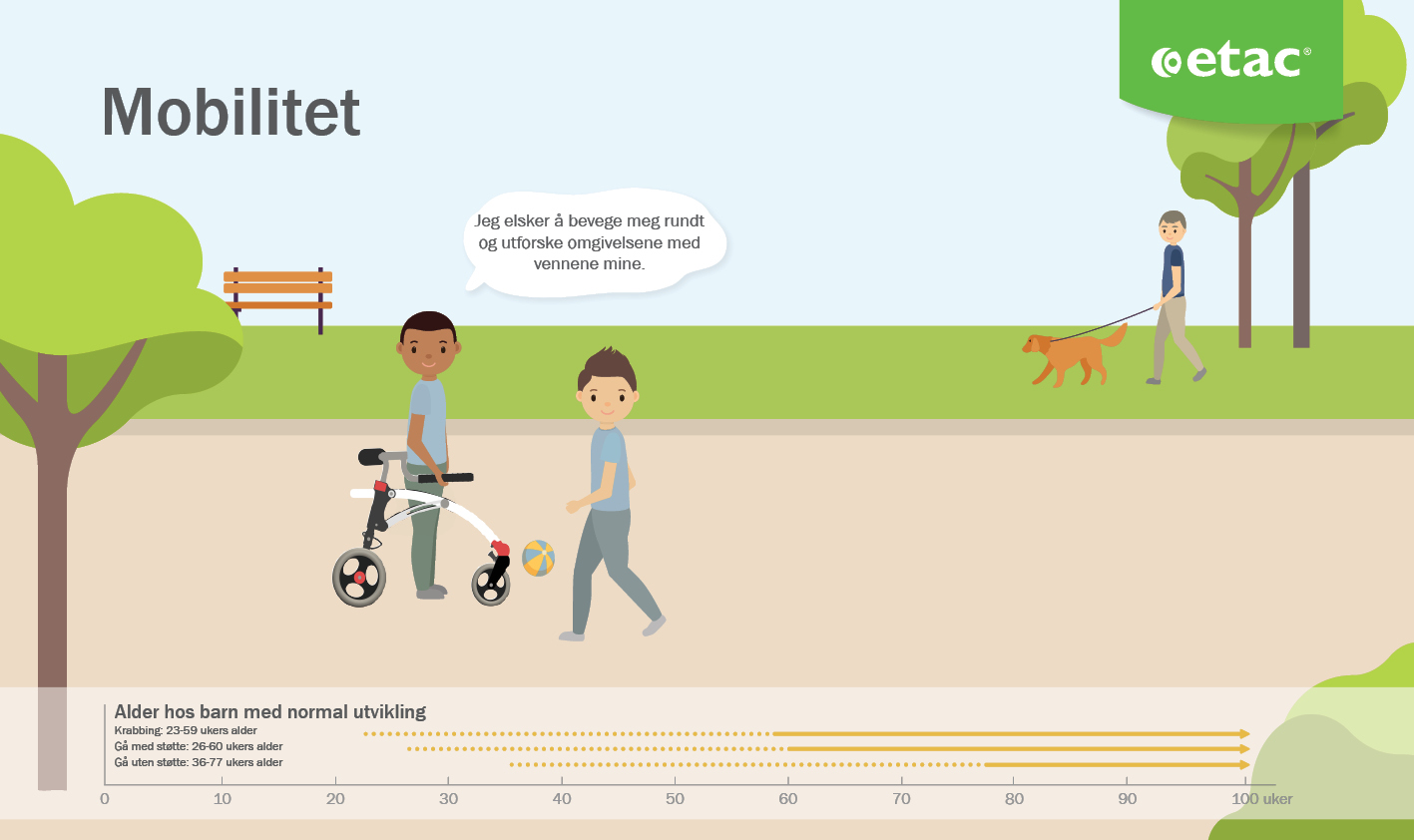 etac®

Mobilitet

Jeg elsker å bevege meg rundt og utforske omgivelsene med vennene mine.

Alder hos barn med normal utvikling
Krabbing: 23-59 ukers alder
Gå med støtte: 26-60 ukers alder
Gå uten støtte: 36-77 ukers alder

0 10 20 30 40 50 60 70 80 90 100 uker